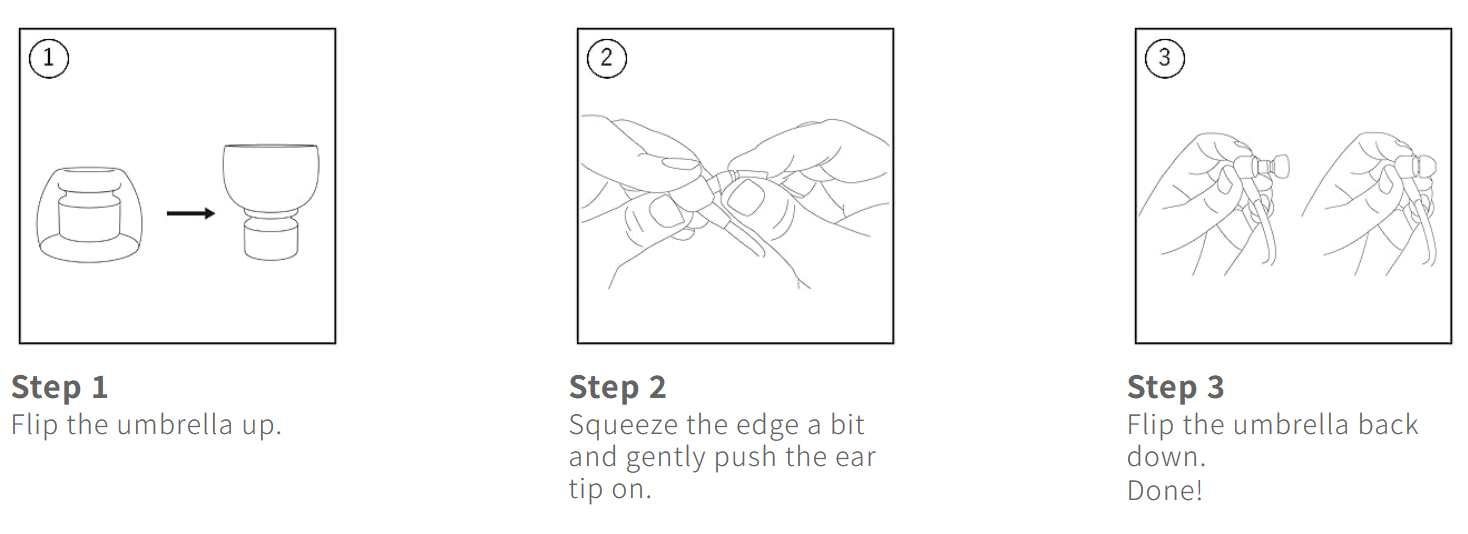 1

Step 1
Flip the umbrella up.

2

Step 2
Squeeze the edge a bit and gently push the ear tip on.

3

Step 3
Flip the umbrella back down.
Done!